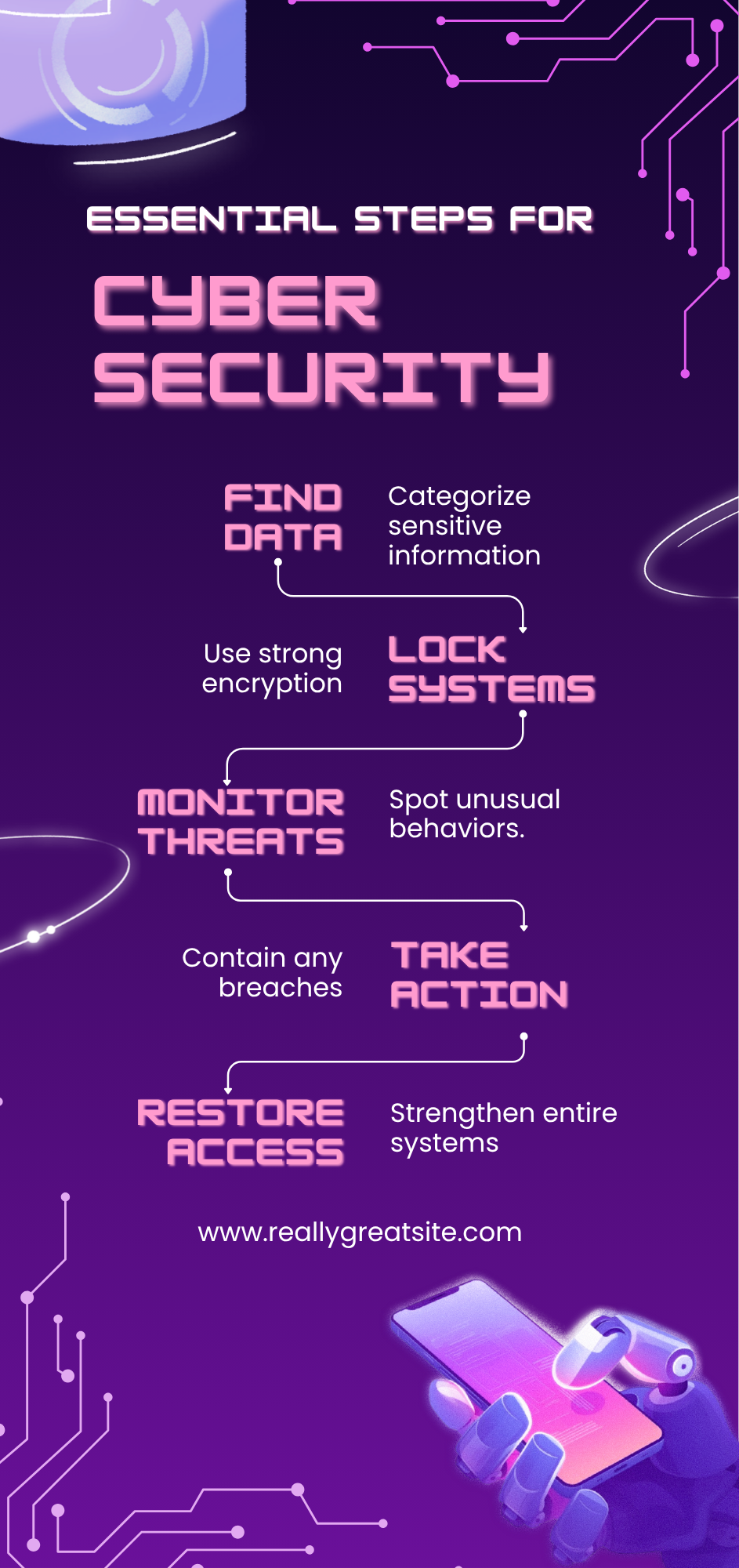 ESSENTIAL STEPS FOR

CYBER SECURITY

FIND DATA

Categorize sensitive information

Use strong encryption

LOCK SYSTEMS

MONITOR THREATS

Spot unusual behaviors.

Contain any breaches

TAKE ACTION

RESTORE ACCESS

Strengthen entire systems

www.reallygreatsite.com